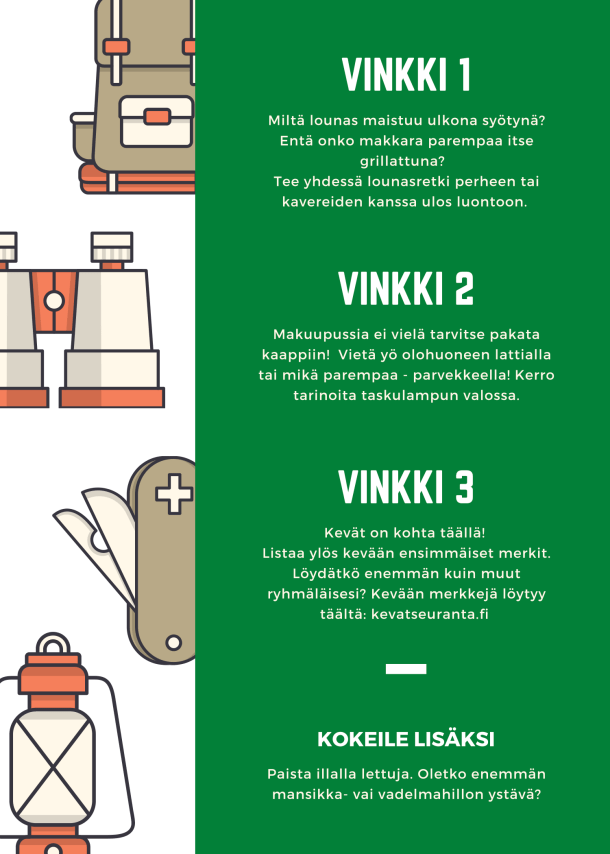 VINKKI 1

Miltä lounas maistuu ulkona syötynä? Entä onko makkara parempaa itse grillattuna? Tee yhdessä lounasretki perheen tai kavereiden kanssa ulos luontoon.

VINKKI 2

Makuupussia ei vielä tarvitse pakata kaappiin! Vietä yö olohuoneen lattialla tai mikä parempaa - parvekkeella! Kerro tarinoita taskulampun valossa.

VINKKI 3

Kevät on kohta täällä! Listaa ylös kevään ensimmäiset merkit. Löydätkö enemmän kuin muut ryhmäläisesi? Kevään merkkejä löytyy täältä: kevatseuranta.fi

KOKEILE LISÄKSI

Paista illalla lettuja. Oletko enemmän mansikka- vai vadelmahillon ystävä?